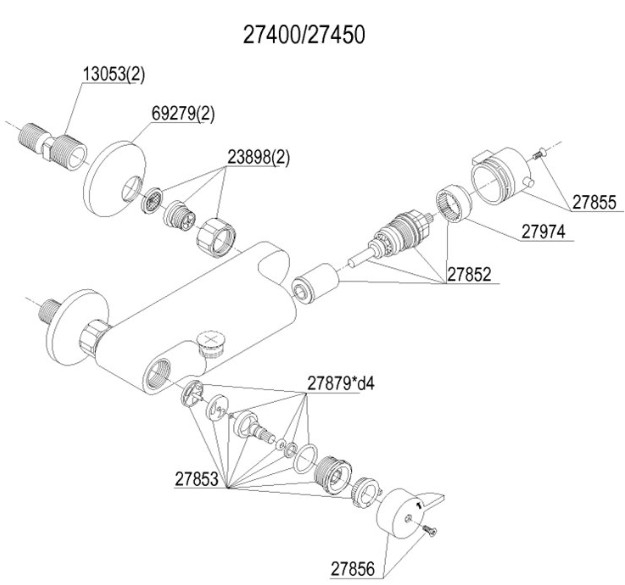 27400/27450

13053(2)

69279(2)

23898(2)

27855

27974

27852

27879*d4

27853

27856